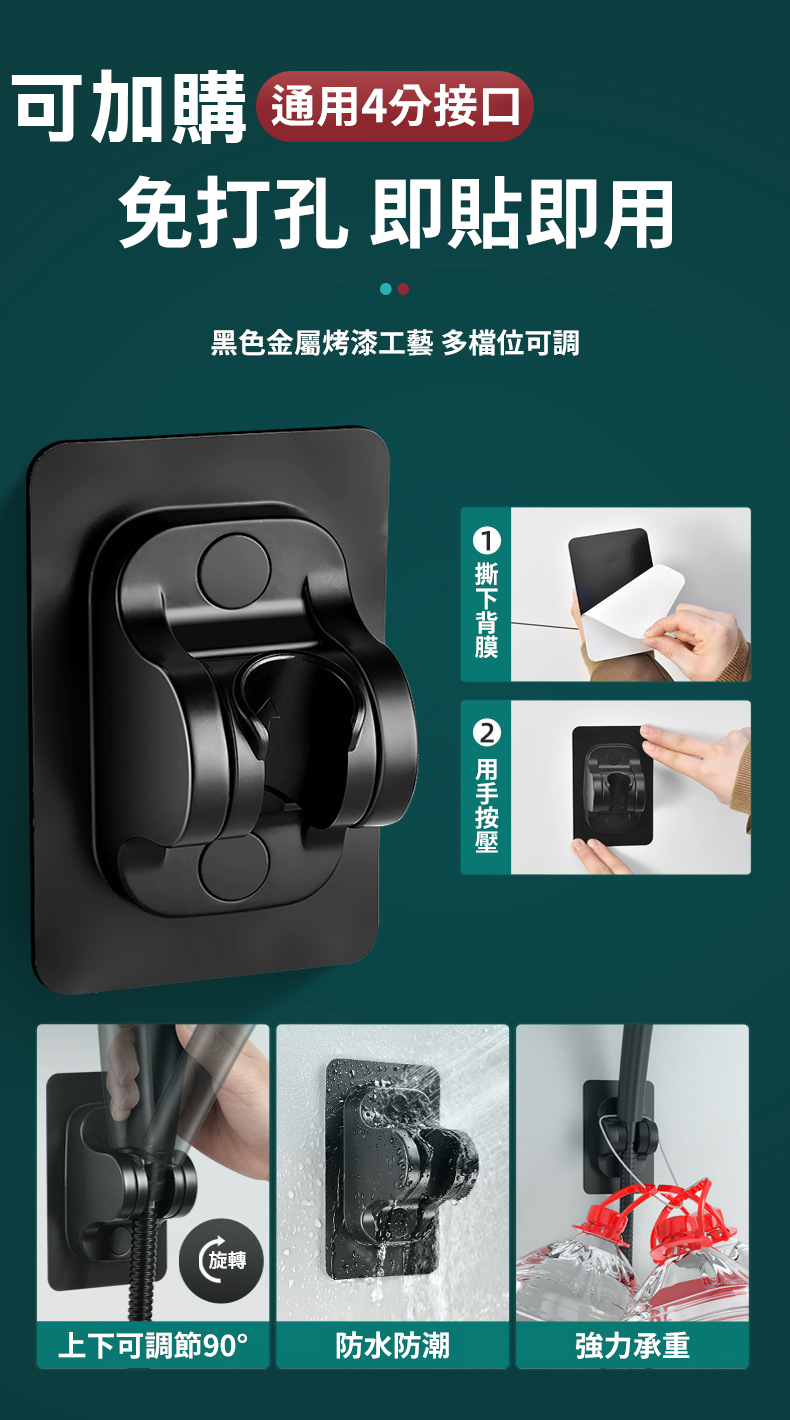 可加購 通用4分接口

免打孔 即貼即用

黑色金屬烤漆工藝 多檔位可調

1 撕下背膜

2 用手按壓

旋轉

上下可調節90°

防水防潮

強力承重