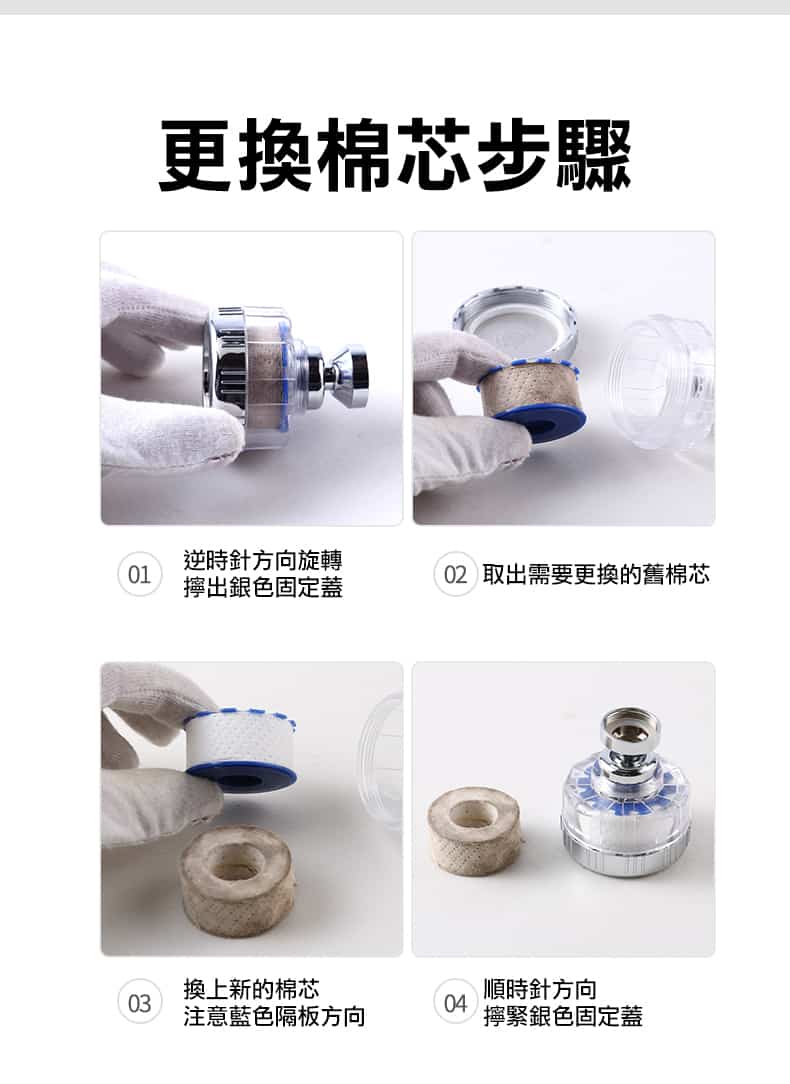 更換棉芯步驟

01 逆時針方向旋轉
擰出銀色固定蓋

02 取出需要更換的舊棉芯

03 換上新的棉芯
注意藍色隔板方向

04 順時針方向
擰緊銀色固定蓋