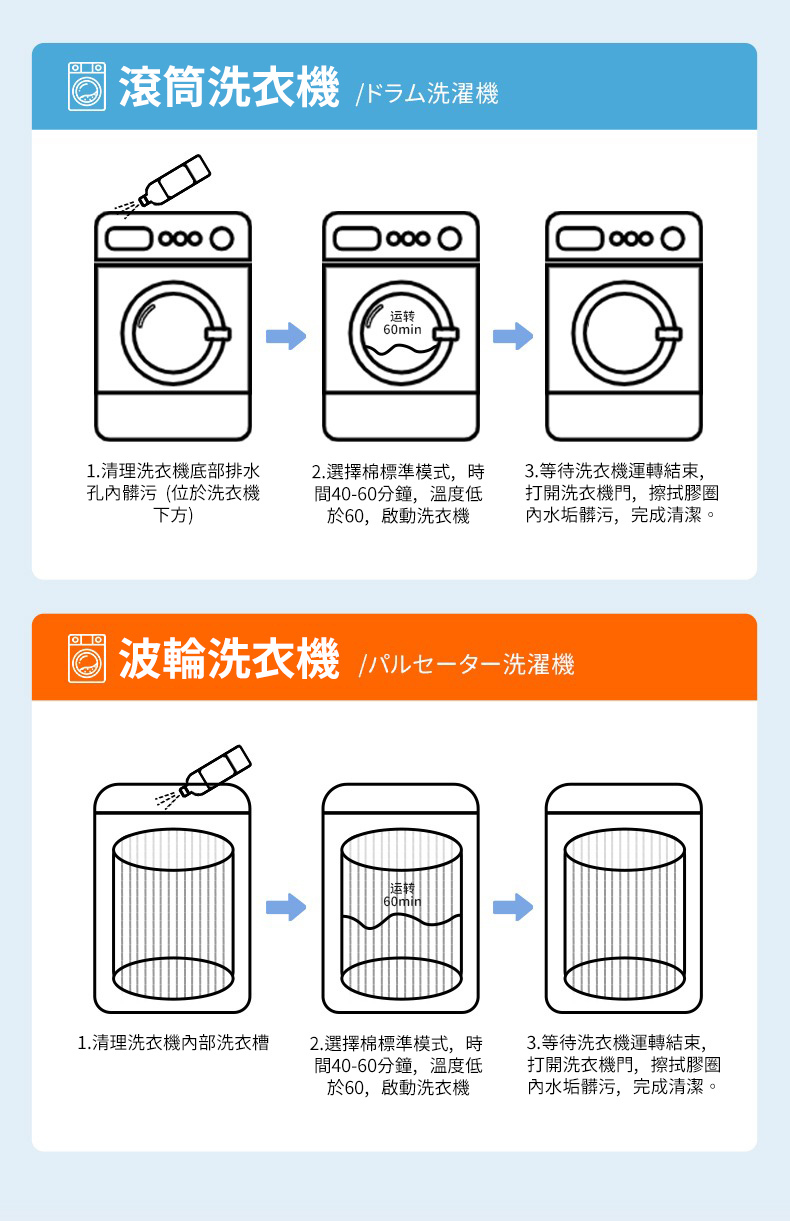 滾筒洗衣機 /ドラム洗濯機

运转
60min

1.清理洗衣機底部排水孔內髒污（位於洗衣機下方）

2.選擇棉標準模式，時間40-60分鐘，溫度低於60，啟動洗衣機

3.等待洗衣機運轉結束，打開洗衣機門，擦拭膠圈內水垢髒污，完成清潔。

波輪洗衣機 /パルセーター洗濯機

运转
60min

1.清理洗衣機內部洗衣槽

2.選擇棉標準模式，時間40-60分鐘，溫度低於60，啟動洗衣機

3.等待洗衣機運轉結束，打開洗衣機門，擦拭膠圈內水垢髒污，完成清潔。