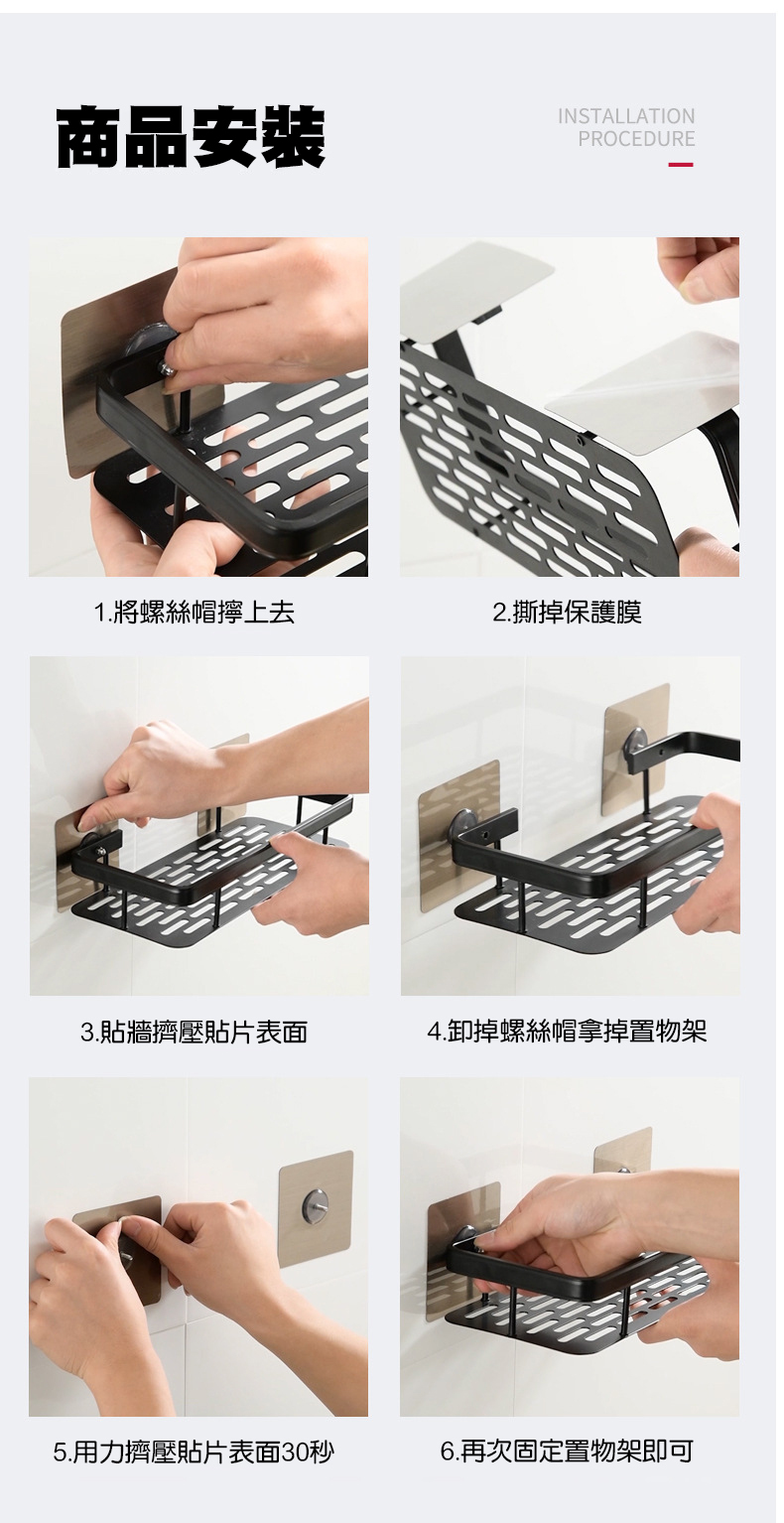 商品安裝

INSTALLATION PROCEDURE

1.將螺絲帽擰上去

2.撕掉保護膜

3.貼牆擠壓貼片表面

4.卸掉螺絲帽拿掉置物架

5.用力擠壓貼片表面30秒

6.再次固定置物架即可