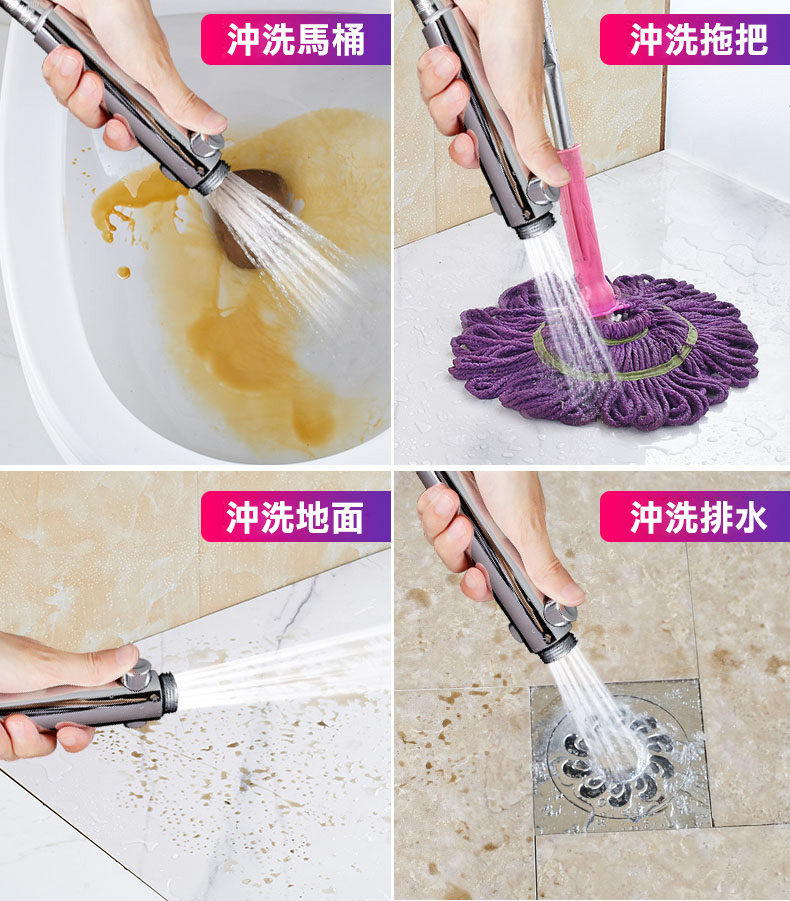 沖洗馬桶

沖洗拖把

沖洗地面

沖洗排水