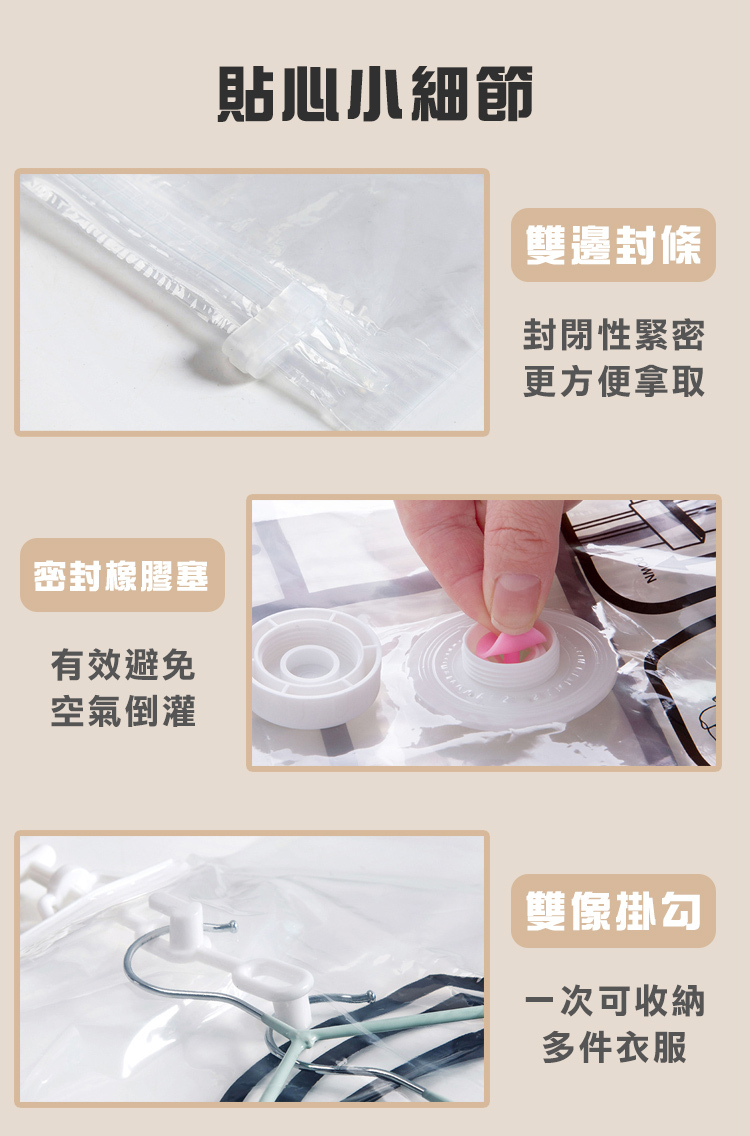 貼心小細節

雙邊封條

封閉性緊密
更方便拿取

密封橡膠塞

有效避免
空氣倒灌

雙像掛勾

一次可收納
多件衣服