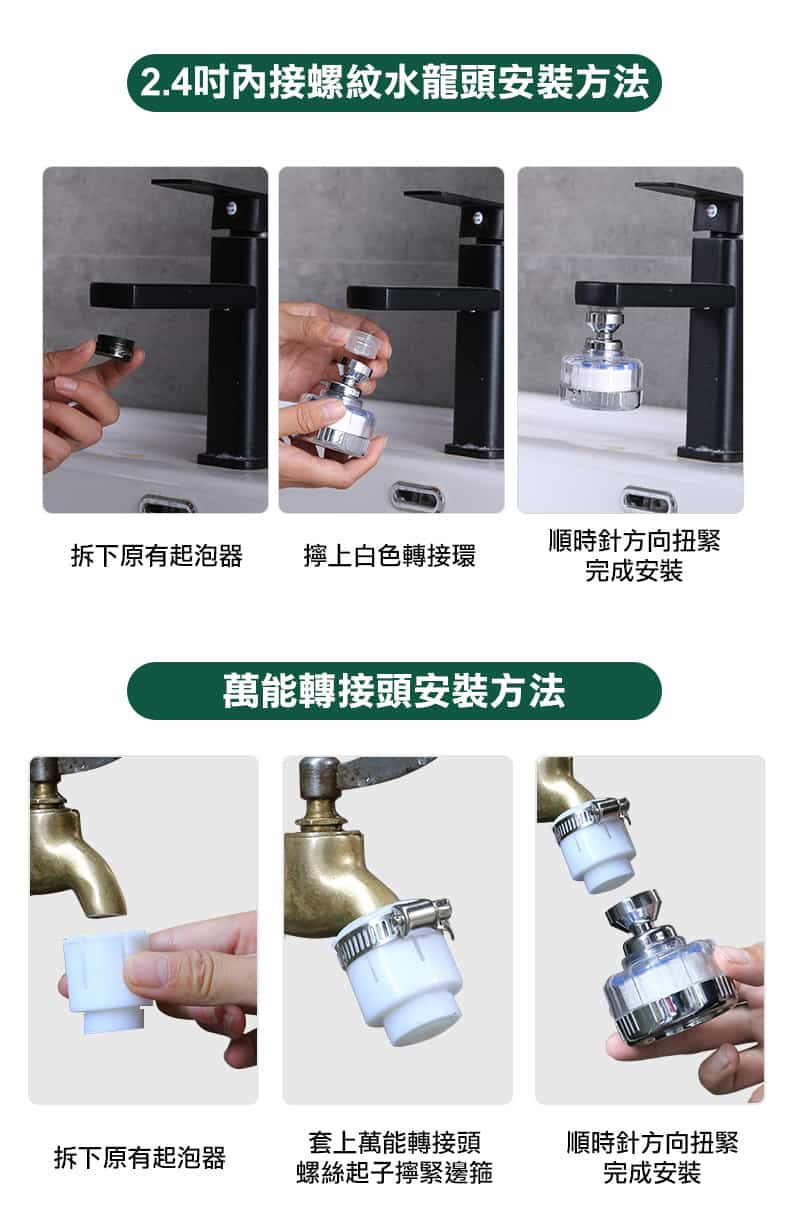 2.4吋內接螺紋水龍頭安裝方法

拆下原有起泡器

擰上白色轉接環

順時針方向扭緊
完成安裝

萬能轉接頭安裝方法

拆下原有起泡器

套上萬能轉接頭
螺絲起子擰緊邊箍

順時針方向扭緊
完成安裝