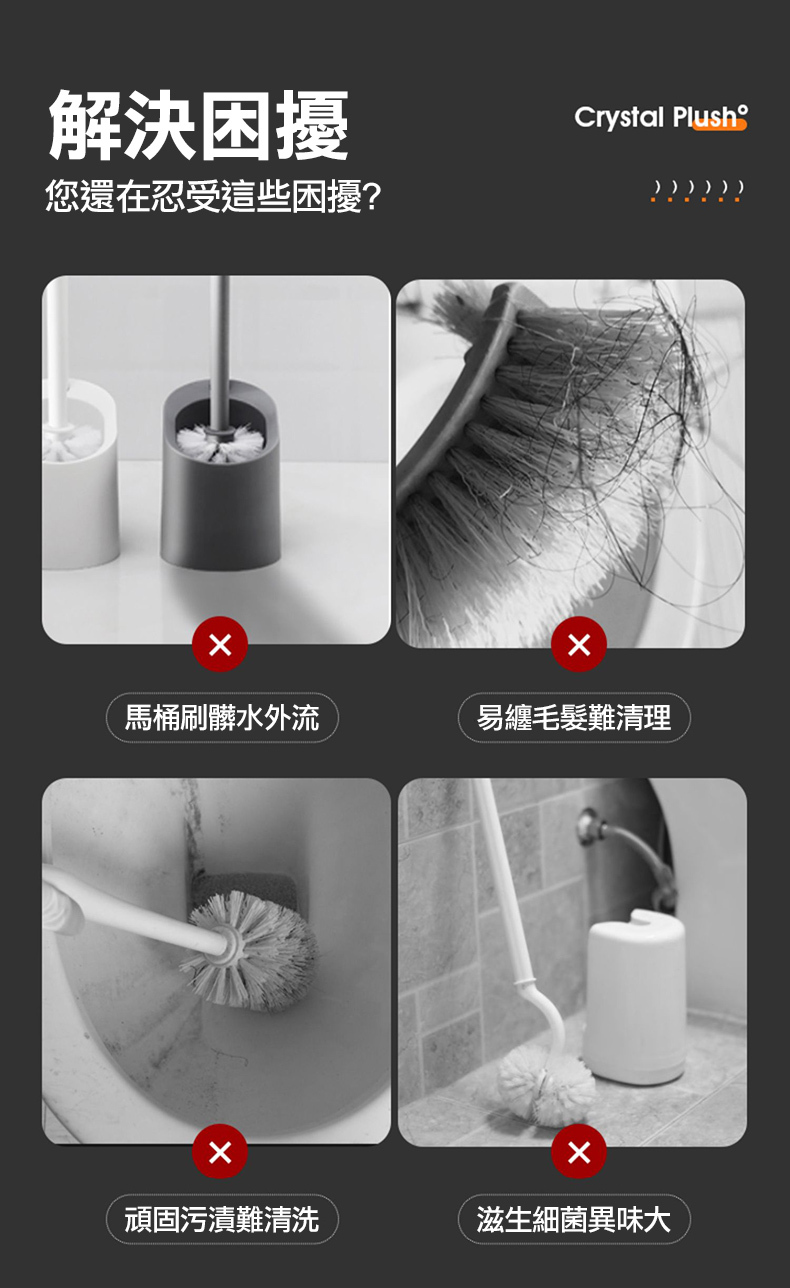 解決困擾

Crystal Plush°

您還在忍受這些困擾?

馬桶刷髒水外流

易纏毛髮難清理

頑固污漬難清洗

滋生細菌異味大