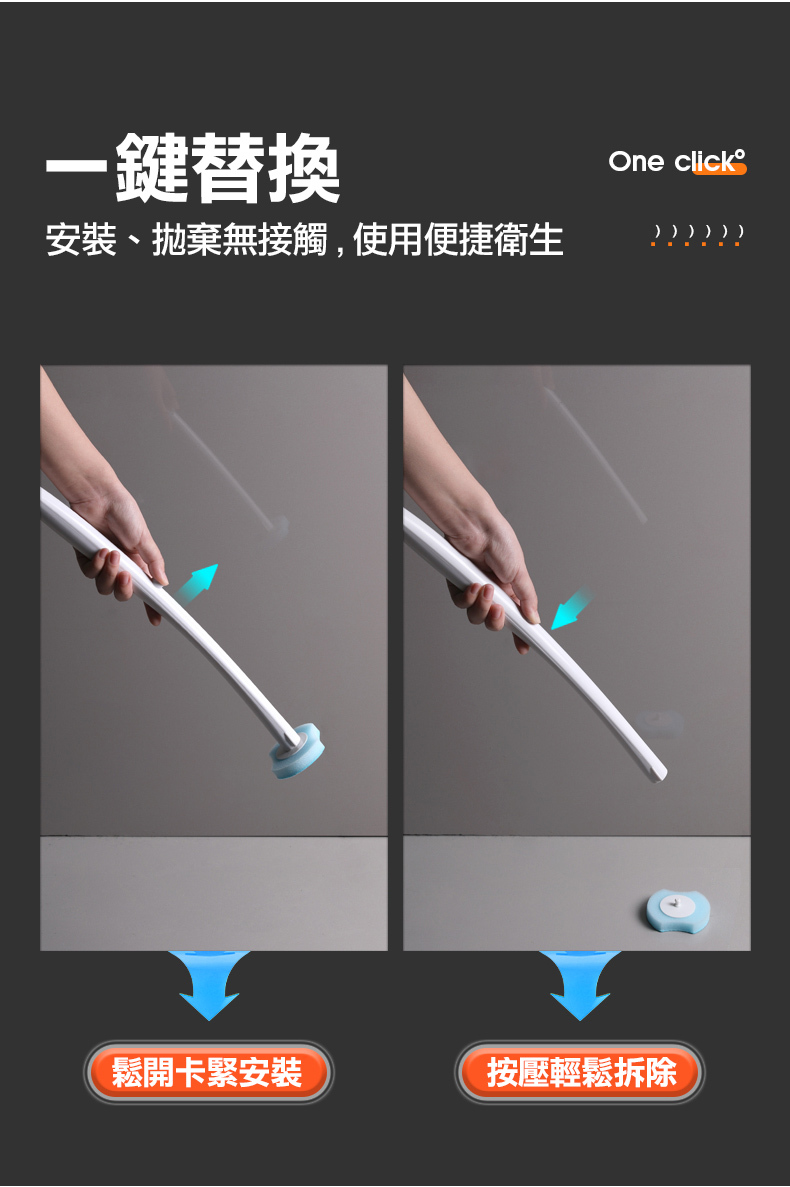 一鍵替換

One click

安裝、拋棄無接觸，使用便捷衛生

鬆開卡緊安裝

按壓輕鬆拆除