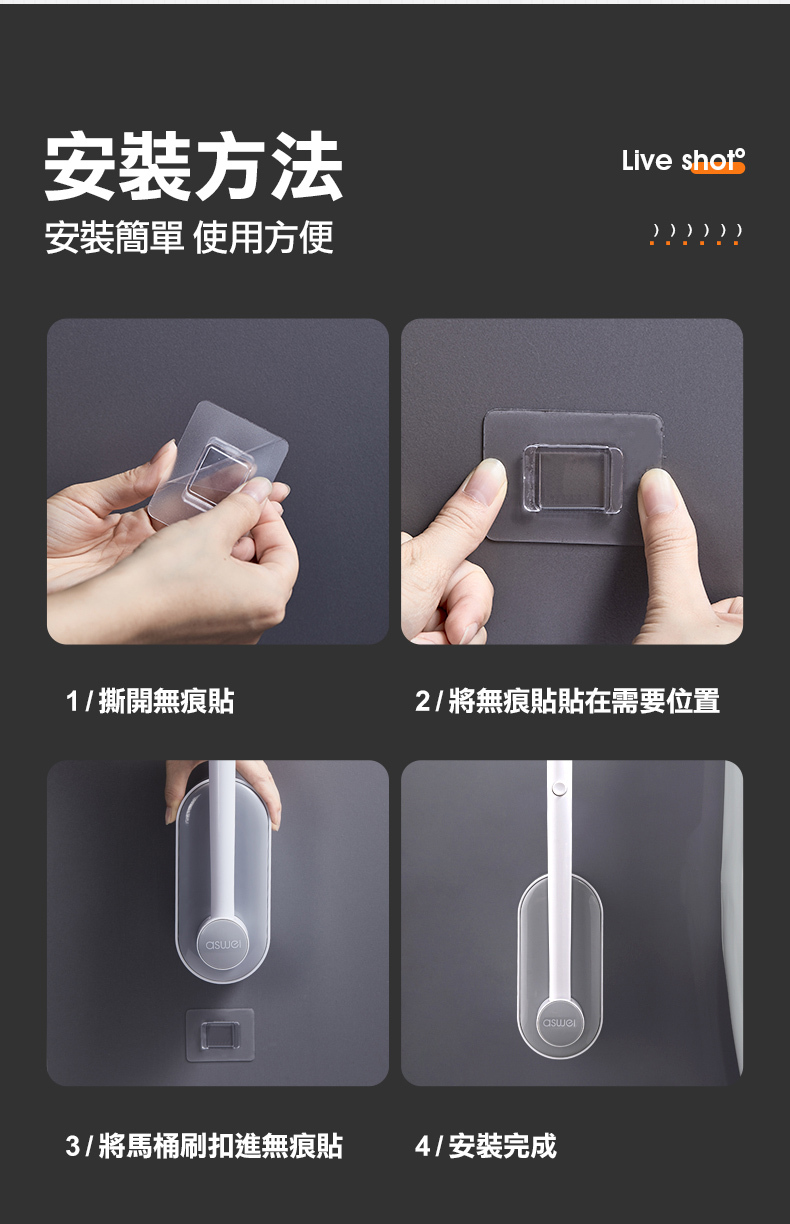 安裝方法

安裝簡單 使用方便

Live shot°

1 / 撕開無痕貼

2 / 將無痕貼貼在需要位置

aswei

aswei

3 / 將馬桶刷扣進無痕貼

4 / 安裝完成