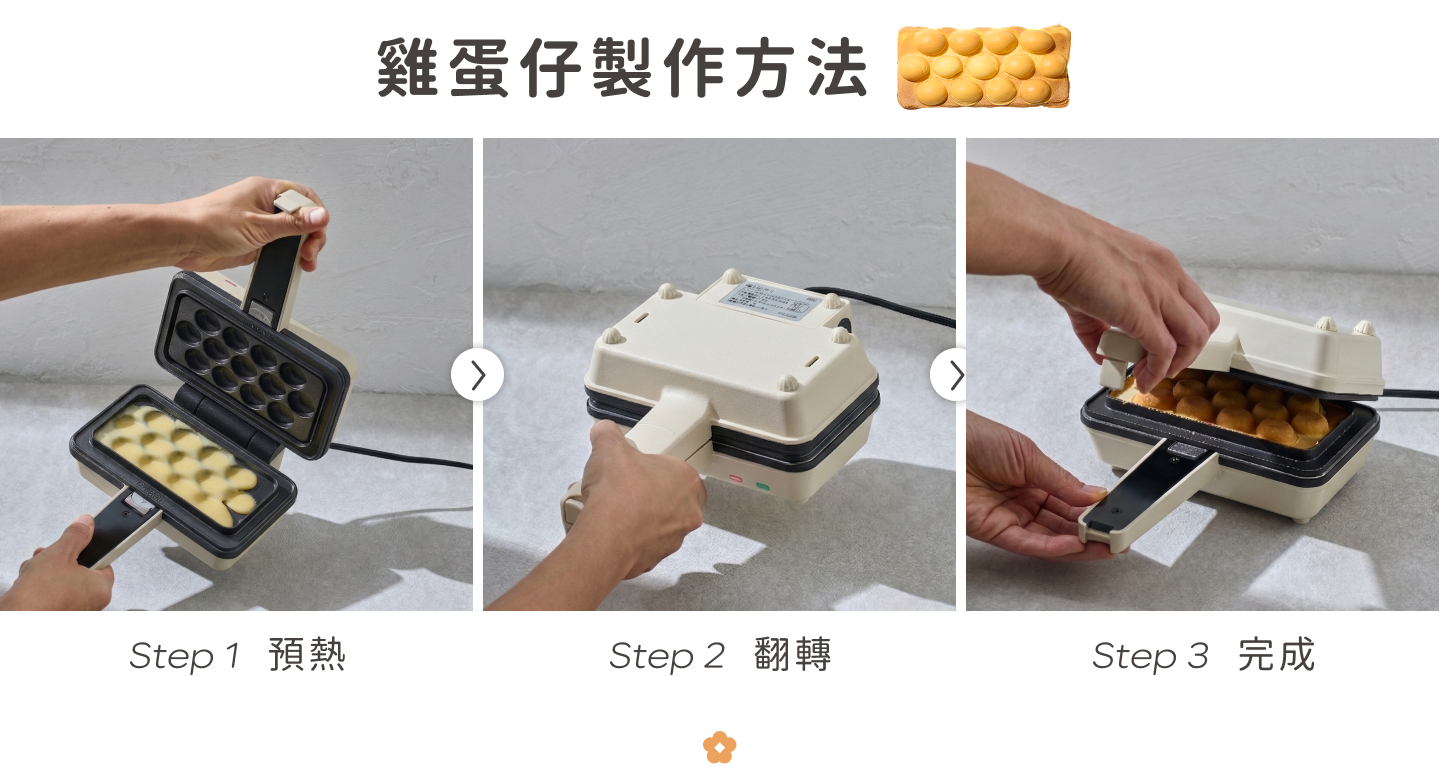 雞蛋仔製作方法

Step 1 預熱

Step 2 翻轉

Step 3 完成