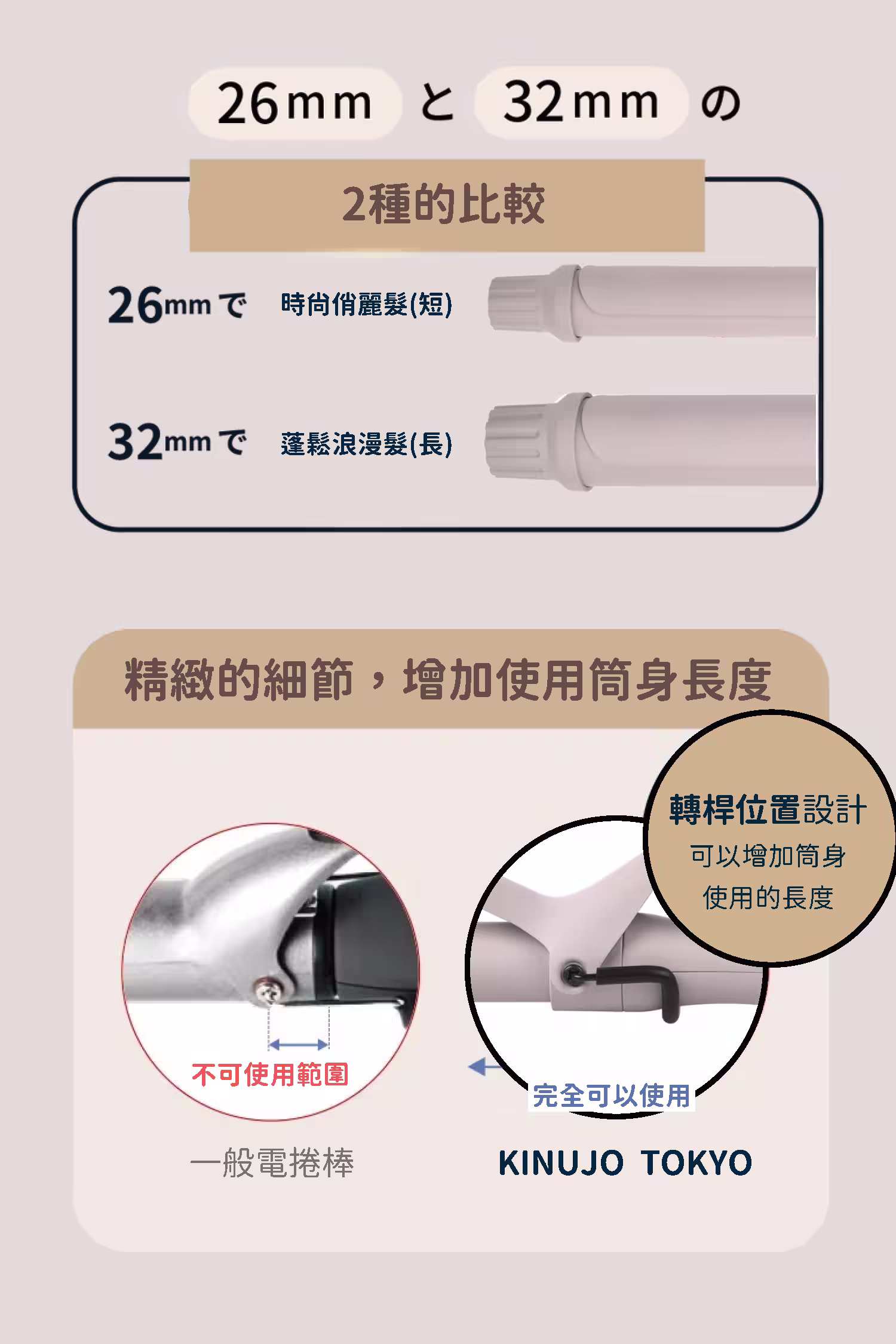 26mm と 32mm の

2種的比較

26mm で 時尚俏麗髮(短)

32mm で 蓬鬆浪漫髮(長)

精緻的細節，增加使用筒身長度

轉桿位置設計
可以增加筒身
使用的長度

不可使用範圍

完全可以使用

一般電捲棒

KINUJO TOKYO