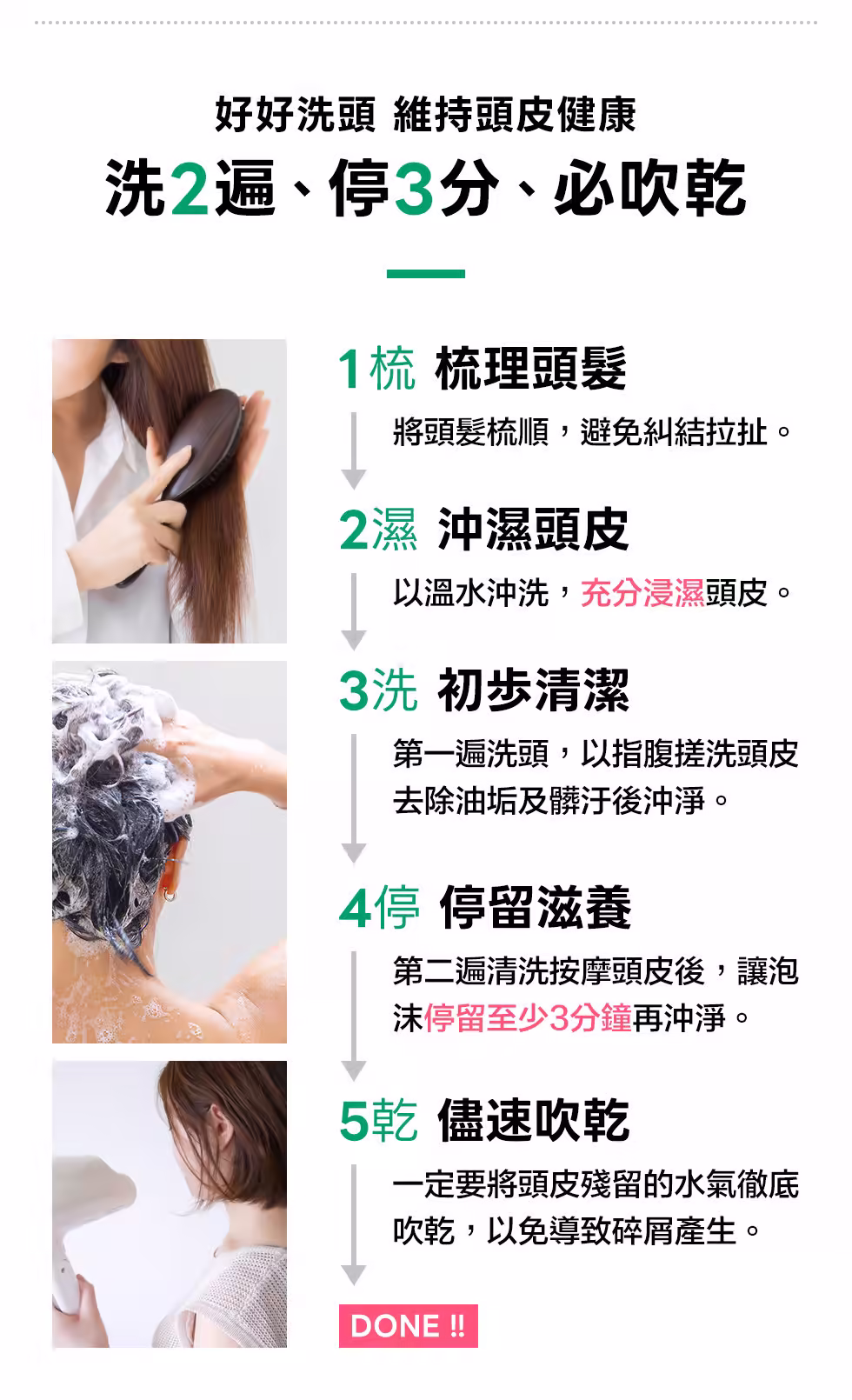 好好洗頭 維持頭皮健康

洗2遍、停3分、必吹乾

1梳 梳理頭髮

將頭髮梳順，避免糾結拉扯。

2濕 沖濕頭皮

以溫水沖洗，充分浸濕頭皮。

3洗 初步清潔

第一遍洗頭，以指腹搓洗頭皮去除油垢及髒汙後沖淨。

4停 停留滋養

第二遍清洗按摩頭皮後，讓泡沫停留至少3分鐘再沖淨。

5乾 儘速吹乾

一定要將頭皮殘留的水氣徹底吹乾，以免導致碎屑產生。

DONE !!