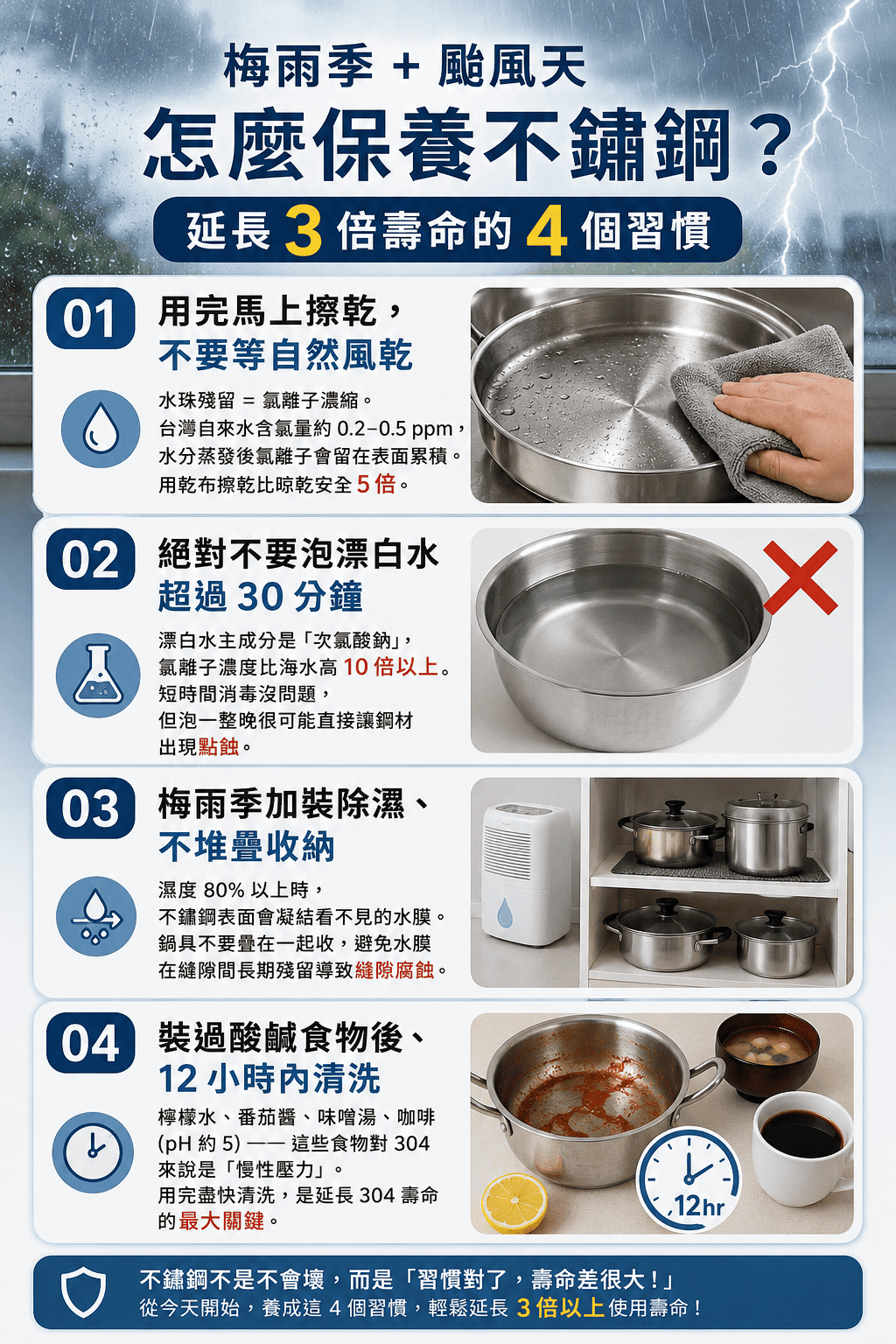 梅雨季 + 颱風天

怎麼保養不鏽鋼？

延長 3 倍壽命的 4 個習慣

01

用完馬上擦乾，
不要等自然風乾

水珠殘留 = 氯離子濃縮。
台灣自來水含氯量約 0.2–0.5 ppm，
水分蒸發後氯離子會留在表面累積。
用乾布擦乾比晾乾安全 5 倍。

02

絕對不要泡漂白水
超過 30 分鐘

漂白水主成分是「次氯酸鈉」，
氯離子濃度比海水高 10 倍以上。
短時間消毒沒問題，
但泡一整晚很可能直接讓鋼材
出現點蝕。

03

梅雨季加裝除濕、
不堆疊收納

濕度 80% 以上時，
不鏽鋼表面會凝結看不見的水膜。
鍋具不要疊在一起收，避免水膜
在縫隙間長期殘留導致縫隙腐蝕。

04

裝過酸鹹食物後、
12 小時內清洗

檸檬水、番茄醬、味噌湯、咖啡
(pH 約 5) —— 這些食物對 304
來說是「慢性壓力」。
用完盡快清洗，是延長 304 壽命
的最大關鍵。

12hr

不鏽鋼不是不會壞，而是「習慣對了，壽命差很大！」
從今天開始，養成這 4 個習慣，輕鬆延長 3 倍以上使用壽命！