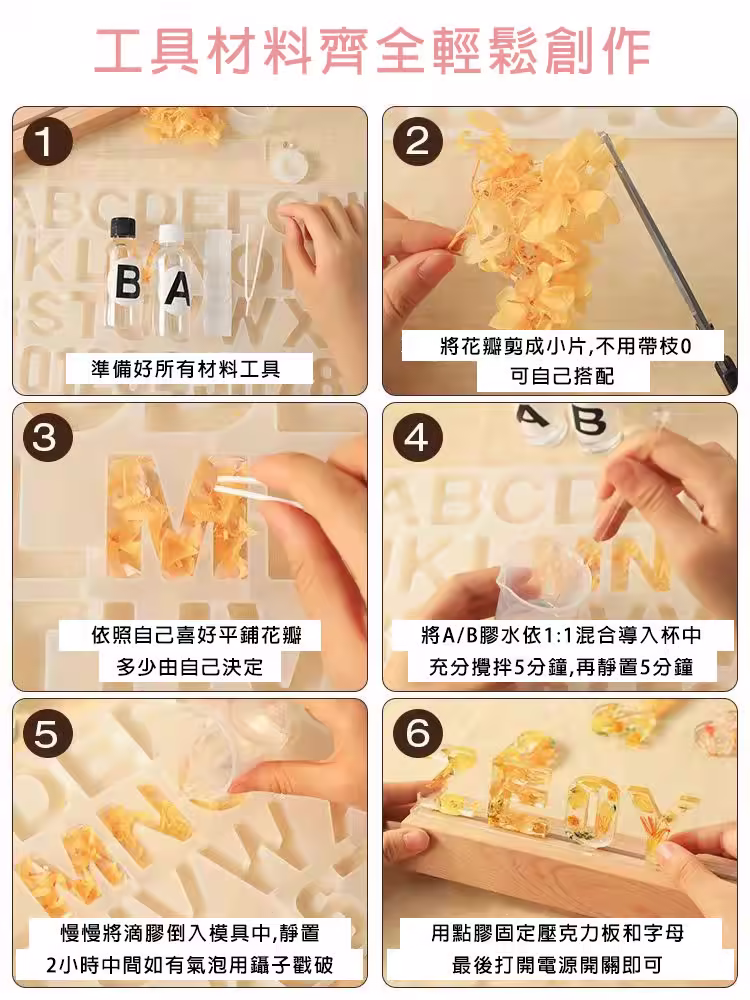 工具材料齊全輕鬆創作

1

B A

準備好所有材料工具

2

將花瓣剪成小片,不用帶枝0
可自己搭配

3

依照自己喜好平鋪花瓣
多少由自己決定

4

A B

將A/B膠水依1:1混合導入杯中
充分攪拌5分鐘,再靜置5分鐘

5

慢慢將滴膠倒入模具中,靜置
2小時中間如有氣泡用鑷子戳破

6

用點膠固定壓克力板和字母
最後打開電源開關即可