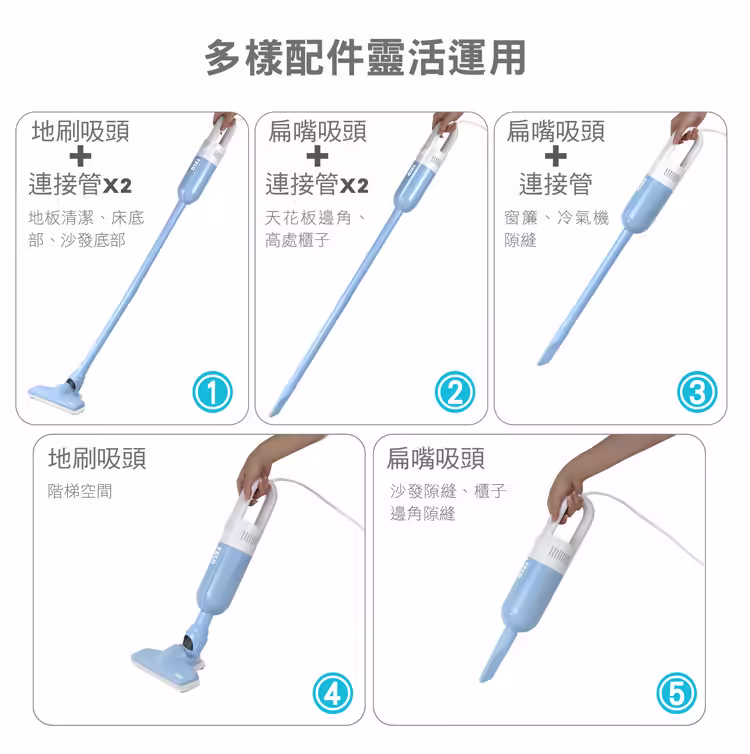 多樣配件靈活運用

地刷吸頭
+
連接管X2
地板清潔、床底部、沙發底部
TECO
①

扁嘴吸頭
+
連接管X2
天花板邊角、高處櫃子
②

扁嘴吸頭
+
連接管
窗簾、冷氣機隙縫
③

地刷吸頭
階梯空間
TECO
④

扁嘴吸頭
沙發隙縫、櫃子邊角隙縫
⑤